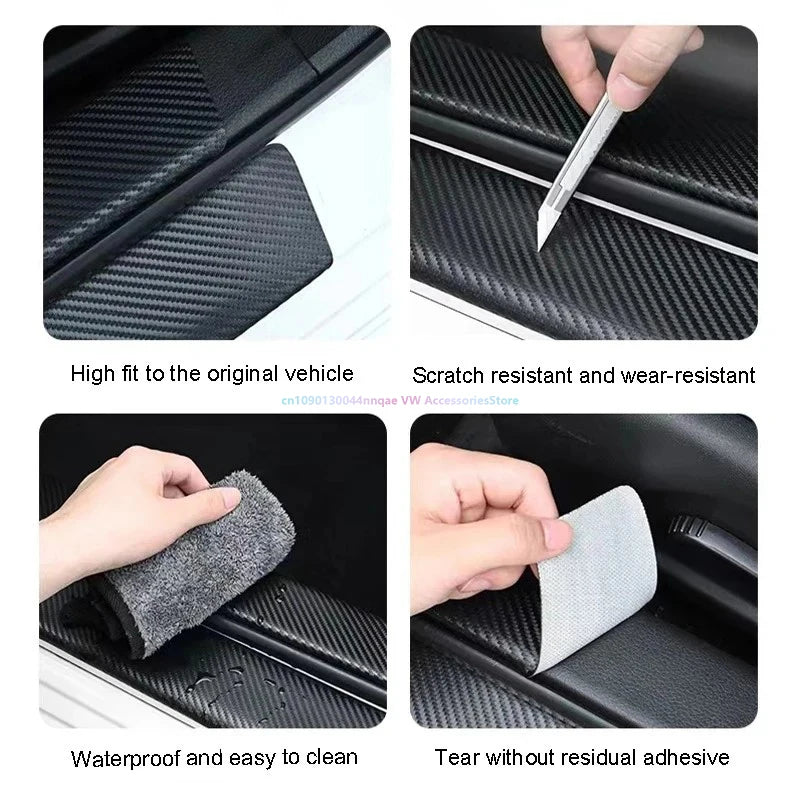 High fit to the original vehicle

Scratch resistant and wear-resistant

cn1090130044nnqae VW AccessoriesStore

Waterproof and easy to clean

Tear without residual adhesive