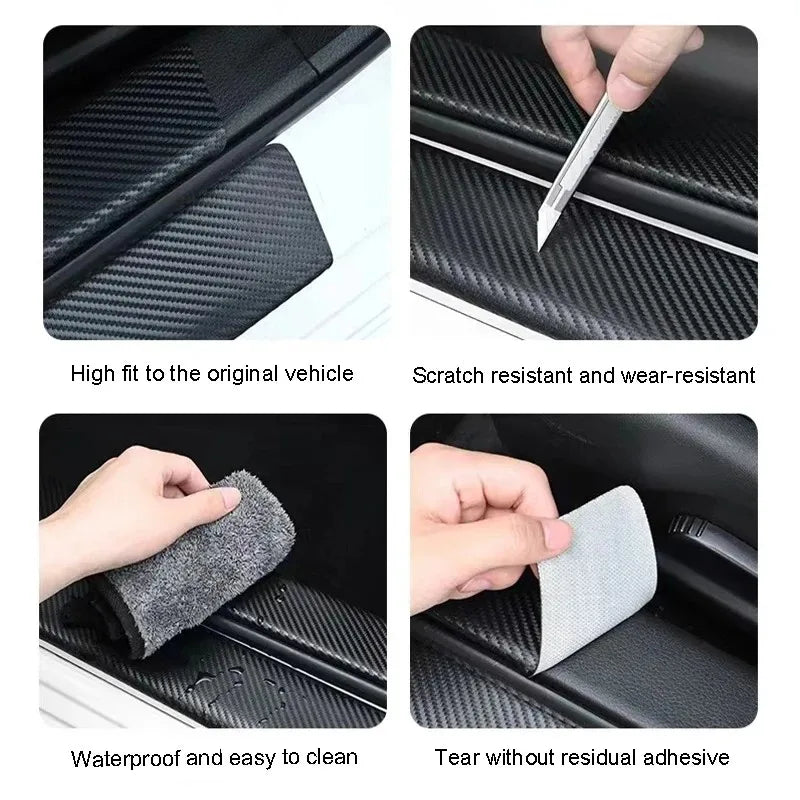 High fit to the original vehicle

Scratch resistant and wear-resistant

Waterproof and easy to clean

Tear without residual adhesive